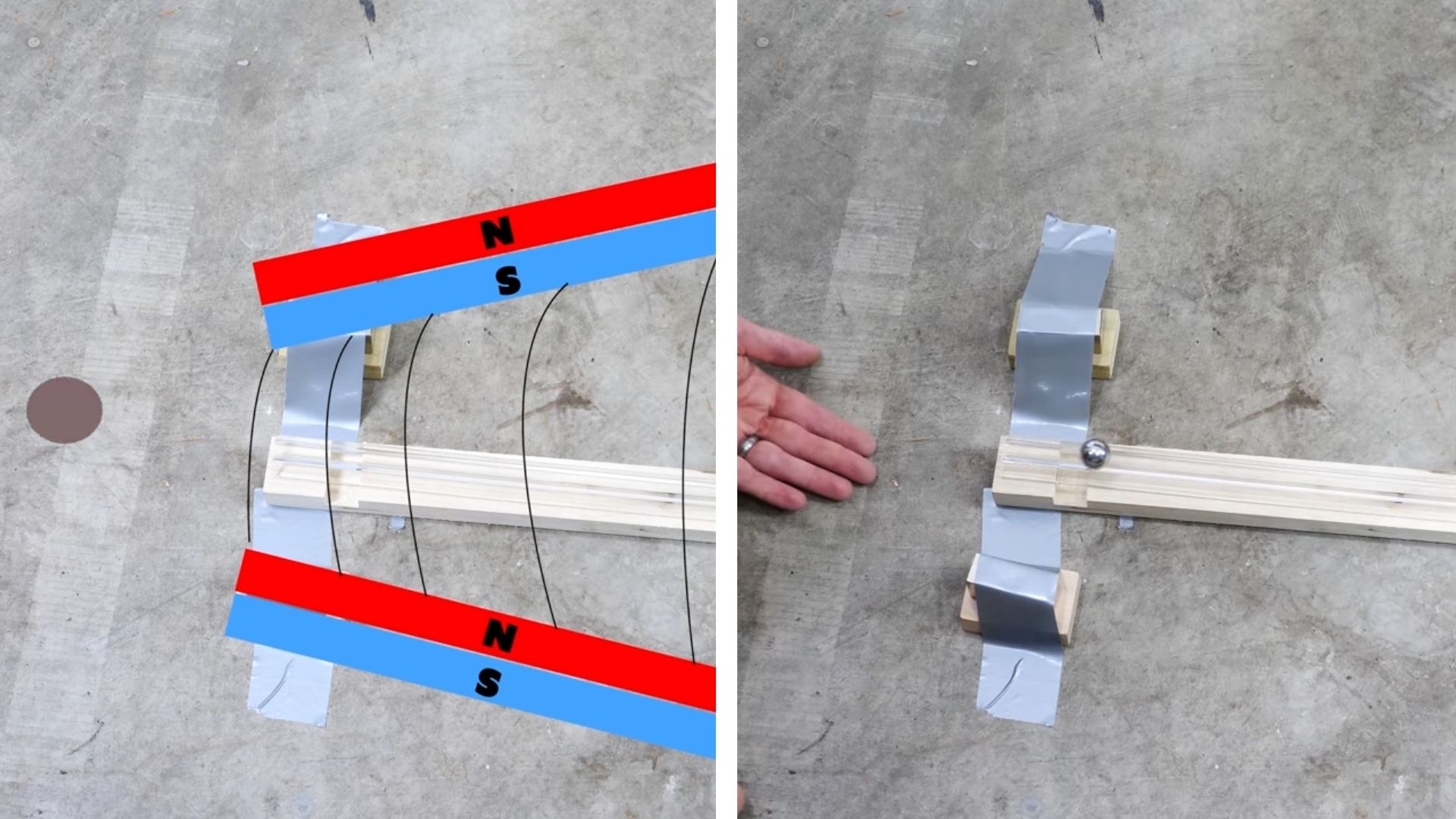 N
S
N
S